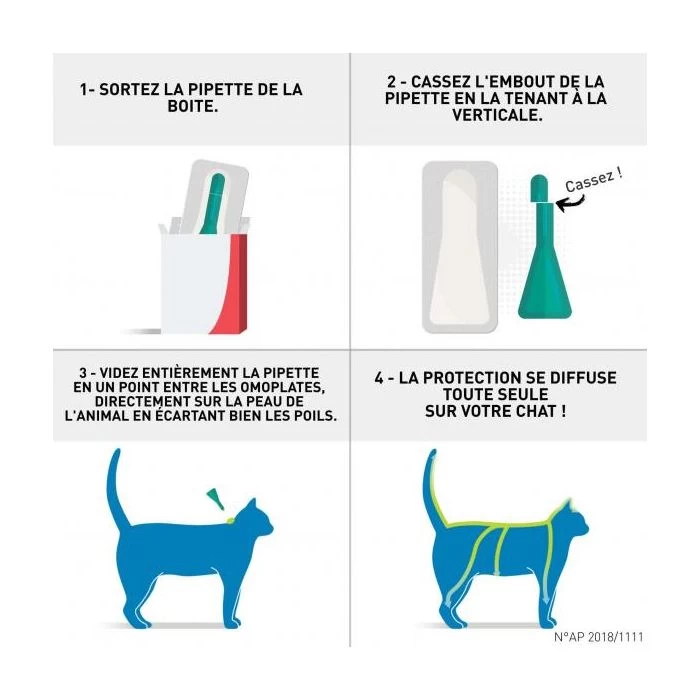 1- SORTEZ LA PIPETTE DE LA BOITE.

2 - CASSEZ L'EMBOUT DE LA PIPETTE EN LA TENANT À LA VERTICALE.

Cassez !

3 - VIDEZ ENTIÈREMENT LA PIPETTE EN UN POINT ENTRE LES OMOPLATES, DIRECTEMENT SUR LA PEAU DE L'ANIMAL EN ÉCARTANT BIEN LES POILS.

4 - LA PROTECTION SE DIFFUSE TOUTE SEULE SUR VOTRE CHAT !

N°AP 2018/1111